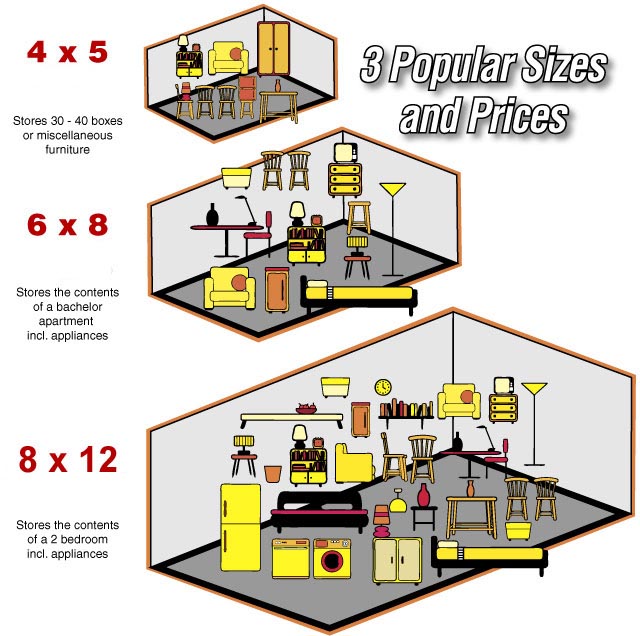 3 Popular Sizes and Prices

4 x 5

Stores 30 - 40 boxes or miscellaneous furniture

6 x 8

Stores the contents of a bachelor apartment incl. appliances

8 x 12

Stores the contents of a 2 bedroom incl. appliances